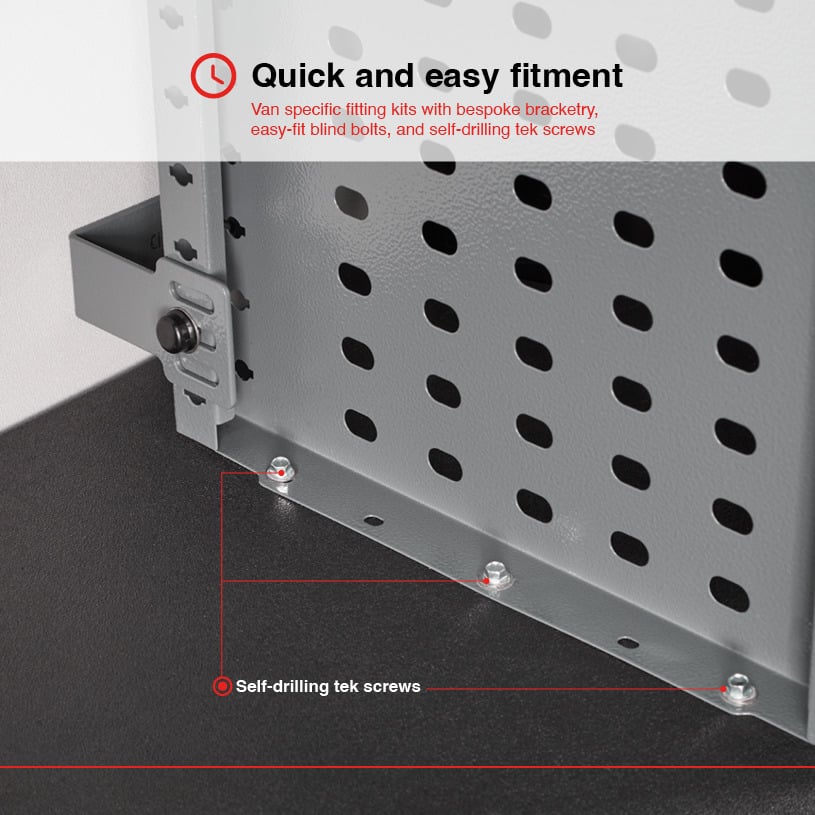 Quick and easy fitment
Van specific fitting kits with bespoke bracketry, easy-fit blind bolts, and self-drilling tek screws

Self-drilling tek screws