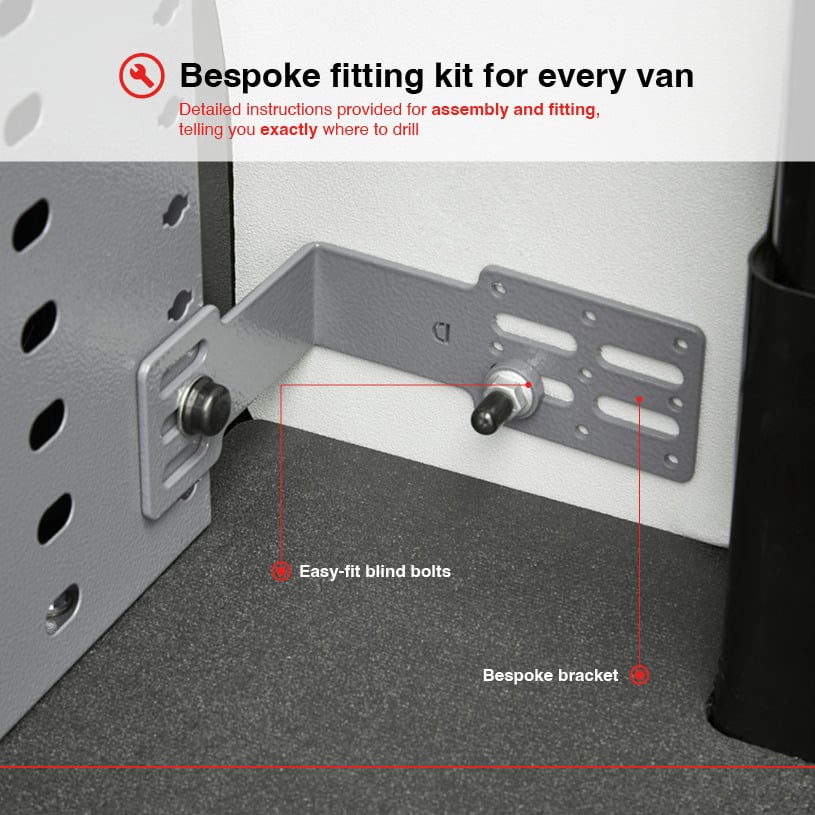 Bespoke fitting kit for every van

Detailed instructions provided for assembly and fitting, telling you exactly where to drill

Easy-fit blind bolts

Bespoke bracket