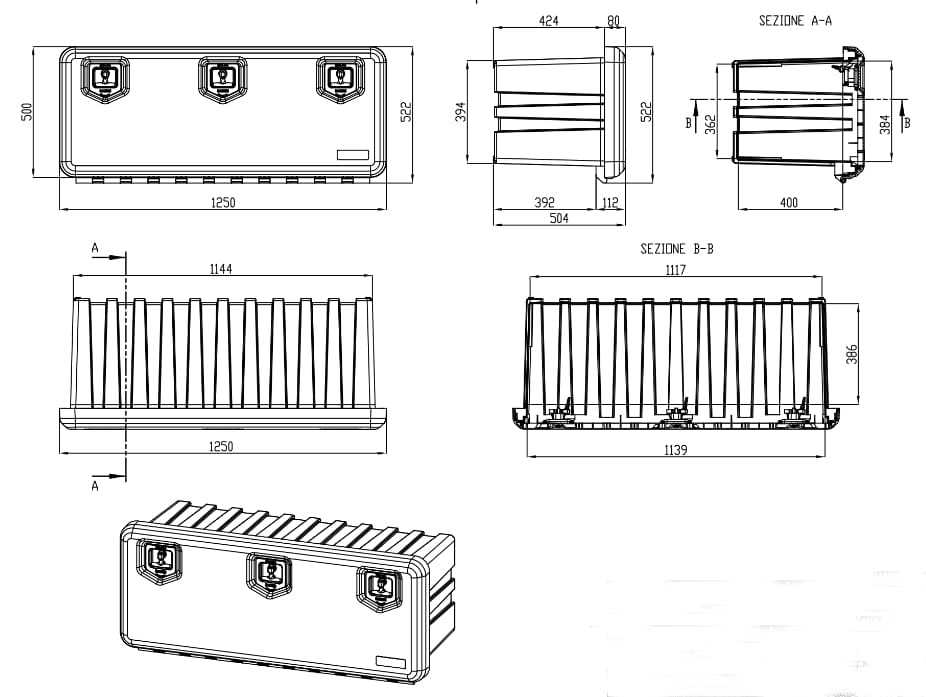 500
522
1250
424
80
394
522
392
112
504
SEZIONE A-A
B
362
384
B
400
A
1144
1250
A
SEZIONE B-B
1117
386
1139